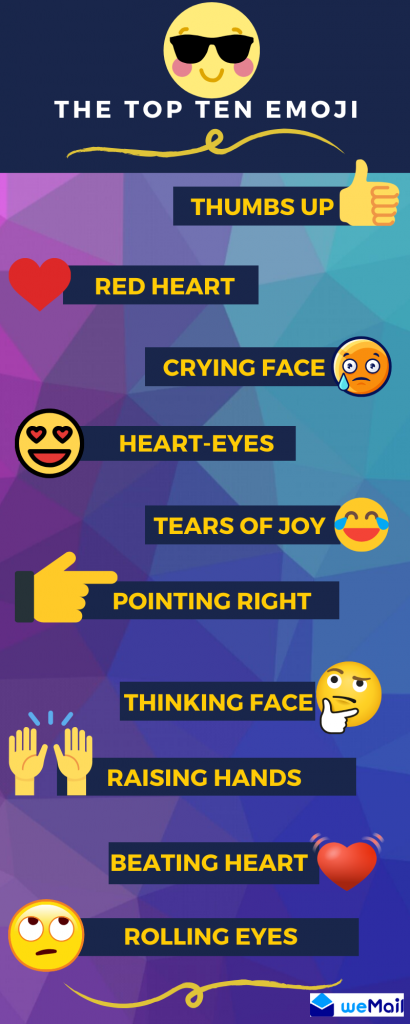 THE TOP TEN EMOJI

THUMBS UP

RED HEART

CRYING FACE

HEART-EYES

TEARS OF JOY

POINTING RIGHT

THINKING FACE

RAISING HANDS

BEATING HEART

ROLLING EYES

weMail